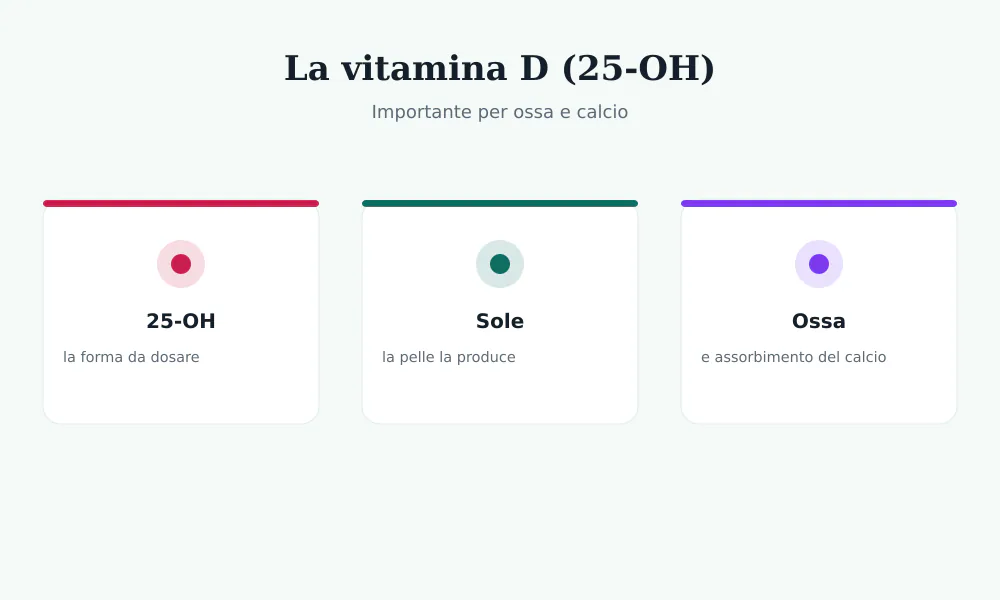 La vitamina D (25-OH)

Importante per ossa e calcio

25-OH

la forma da dosare

Sole

la pelle la produce

Ossa

e assorbimento del calcio